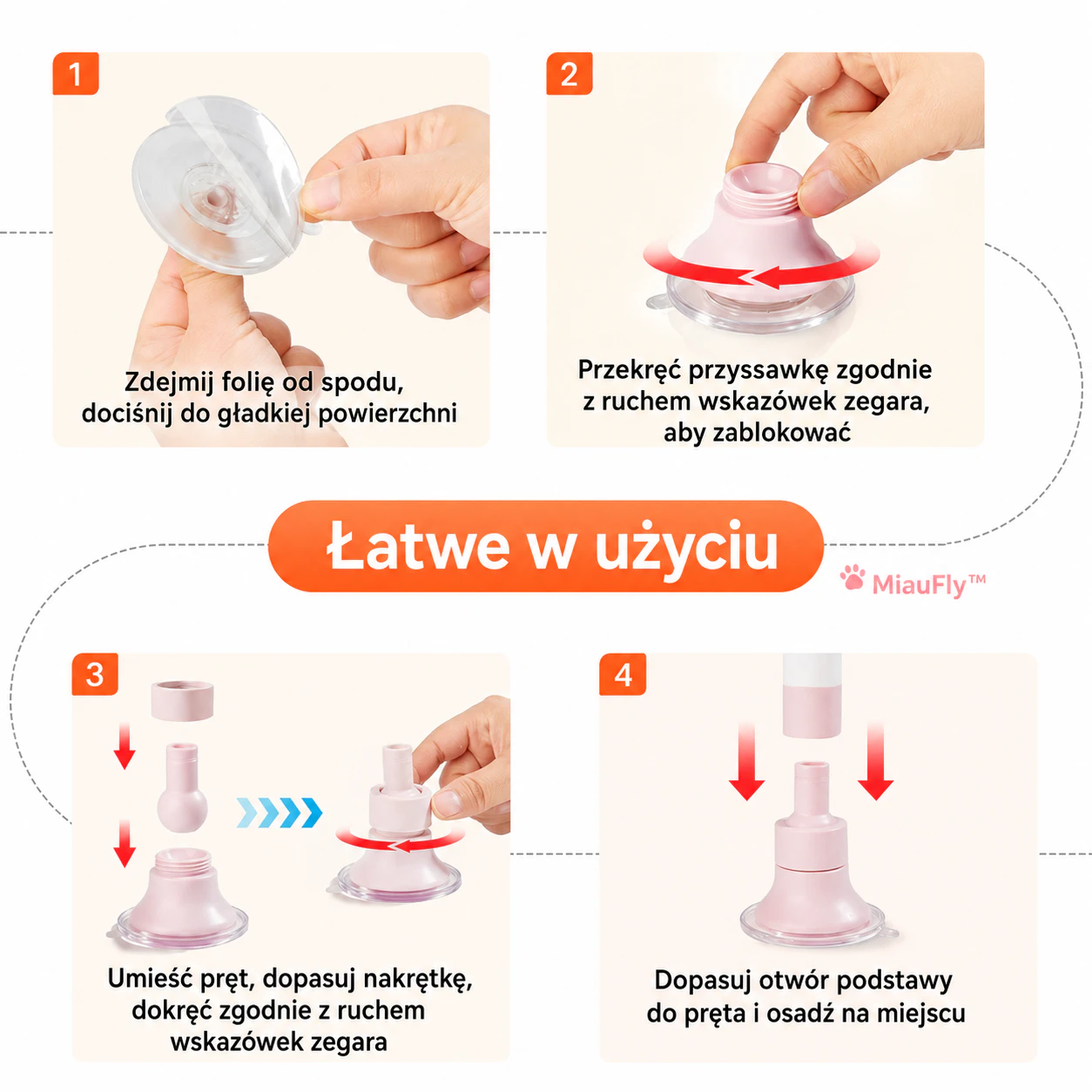 1

Zdejmij folię od spodu, dociśnij do gładkiej powierzchni

2

Przekręć przyssawkę zgodnie z ruchem wskazówek zegara, aby zablokować

Łatwe w użyciu

MiauFly™

3

Umieść pręt, dopasuj nakrętkę, dokręć zgodnie z ruchem wskazówek zegara

4

Dopasuj otwór podstawy do pręta i osadź na miejscu